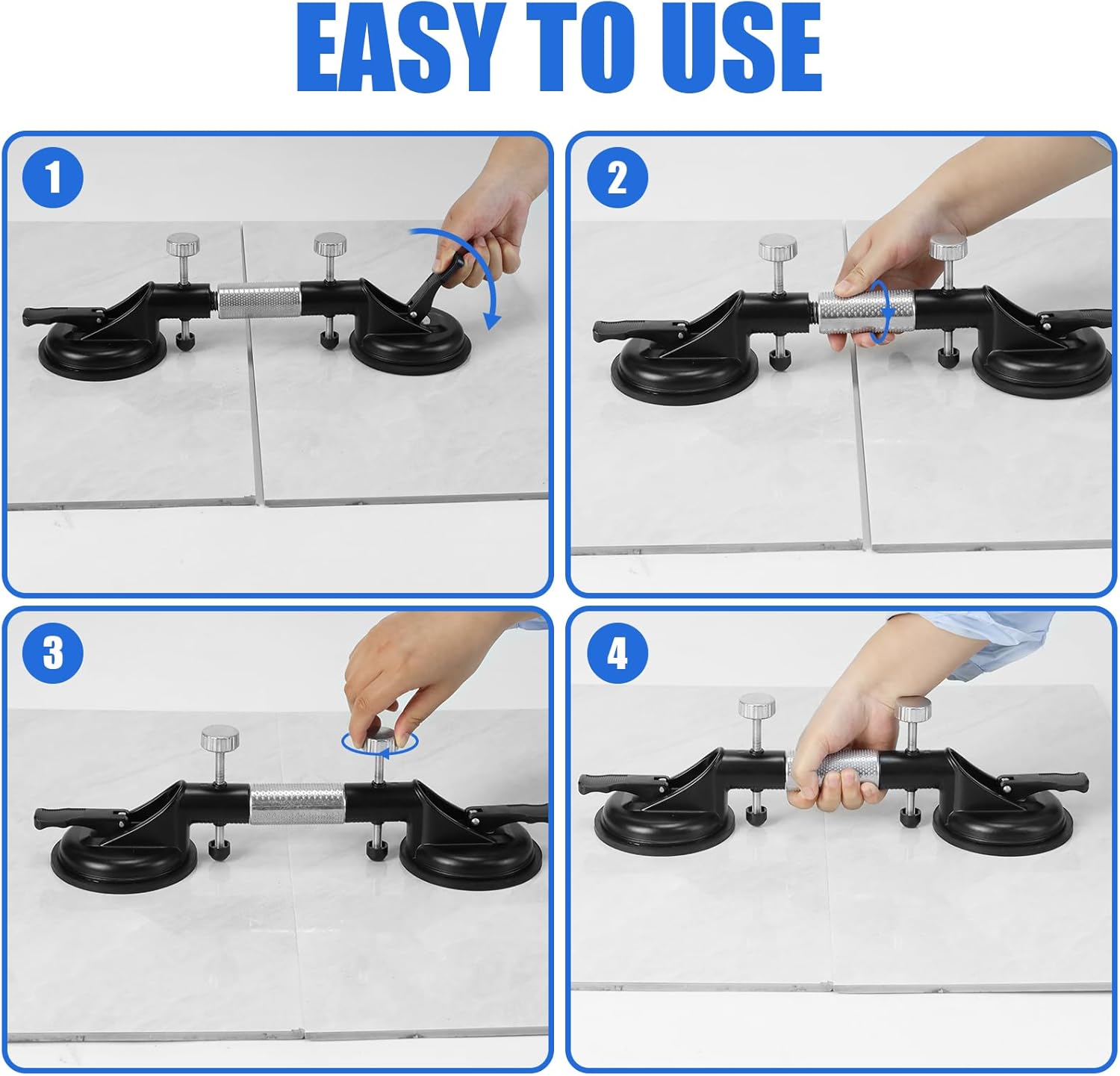 EASY TO USE

1

2

3

4