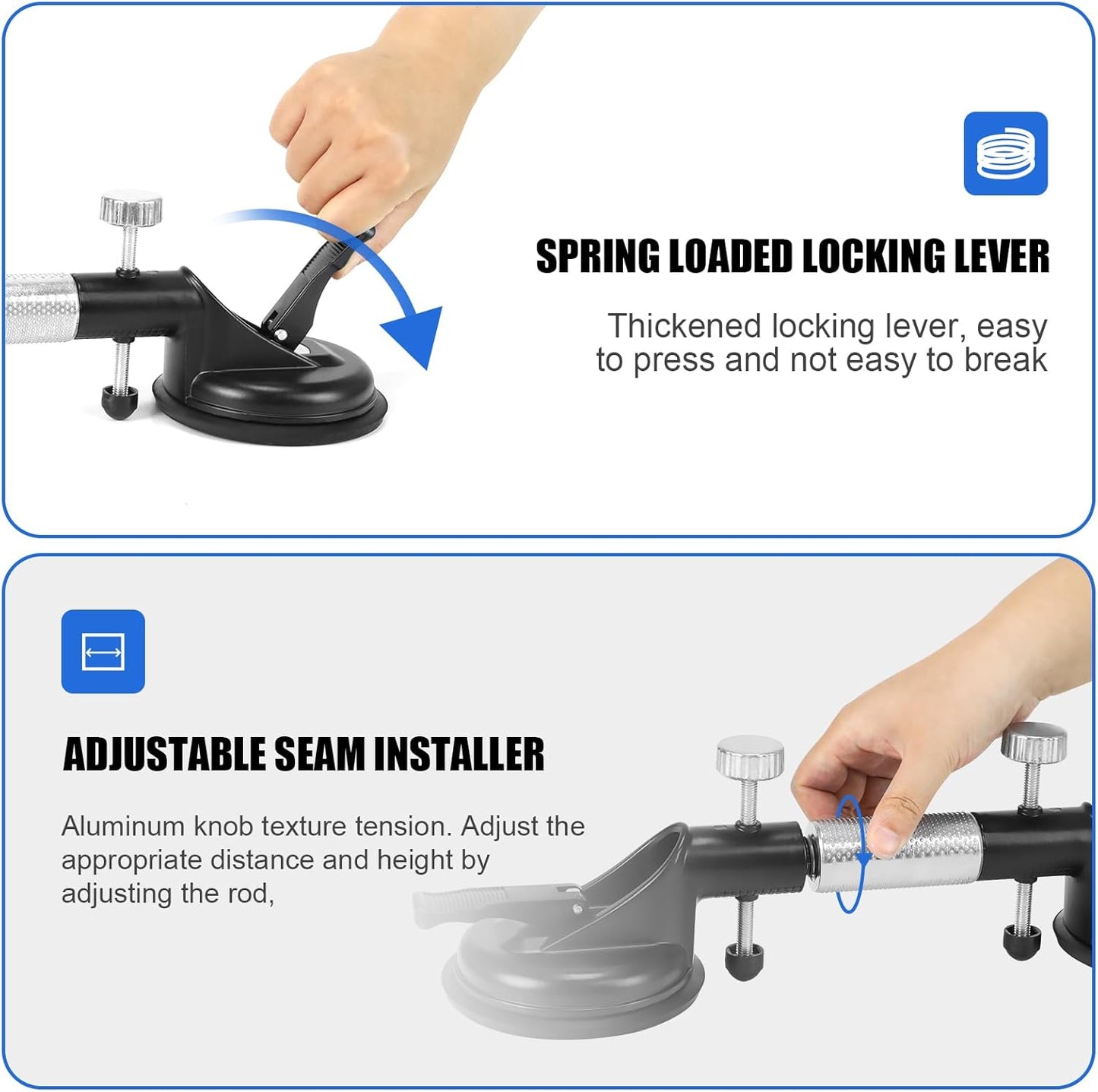 SPRING LOADED LOCKING LEVER

Thickened locking lever, easy to press and not easy to break

ADJUSTABLE SEAM INSTALLER

Aluminum knob texture tension. Adjust the appropriate distance and height by adjusting the rod,