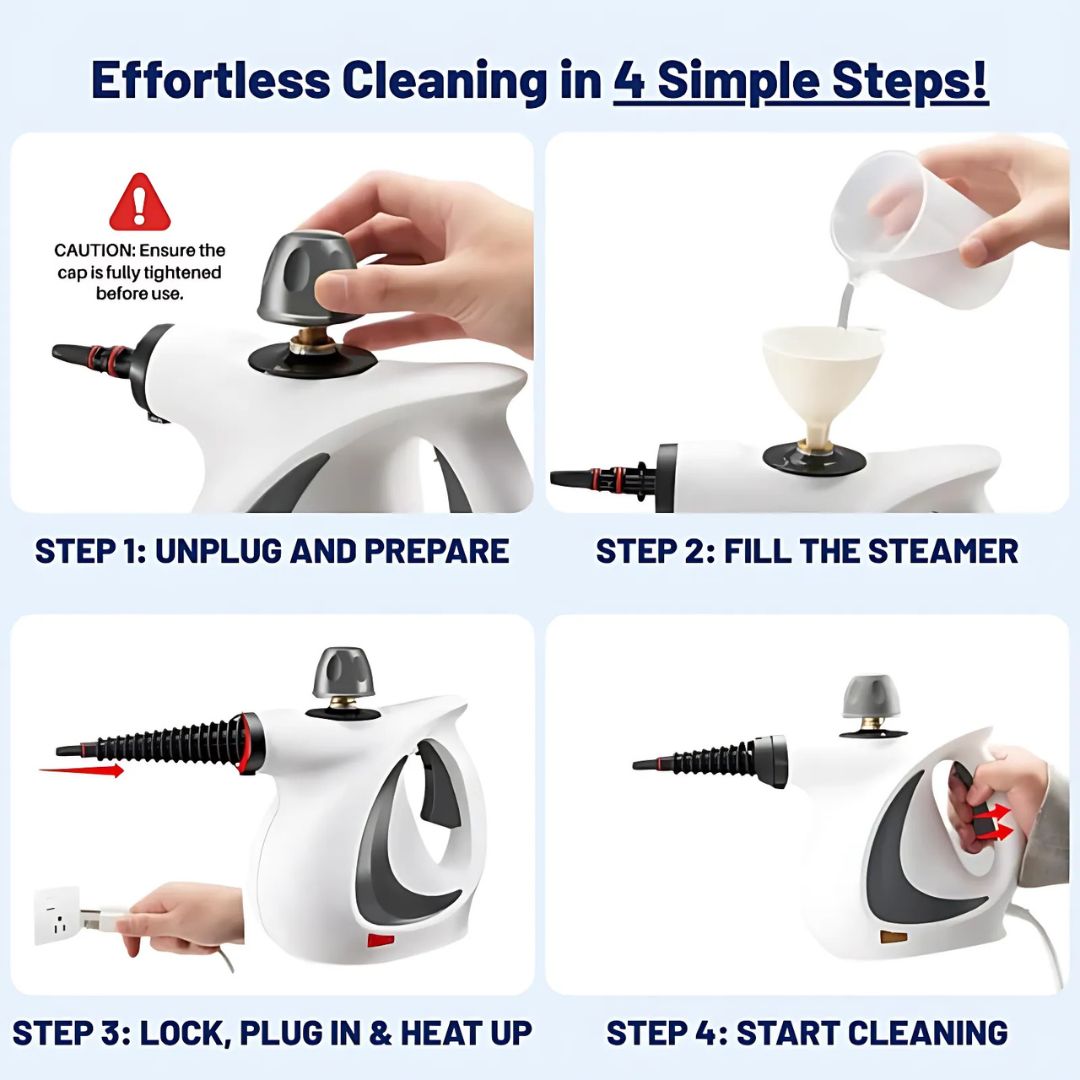 Effortless Cleaning in 4 Simple Steps!

CAUTION: Ensure the cap is fully tightened before use.

STEP 1: UNPLUG AND PREPARE

STEP 2: FILL THE STEAMER

STEP 3: LOCK, PLUG IN & HEAT UP

STEP 4: START CLEANING